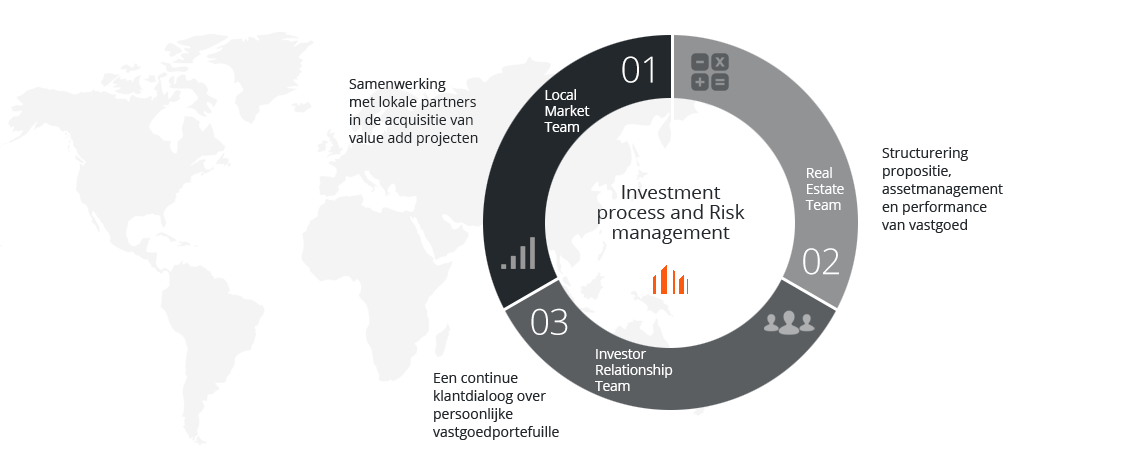 Samenwerking met lokale partners in de acquisitie van value add projecten

01

Local Market Team

Investment process and Risk management

Real Estate Team

02

Structurering propositie, assetmanagement en performance van vastgoed

03

Investor Relationship Team

Een continue klantdialoog over persoonlijke vastgoedportefuille